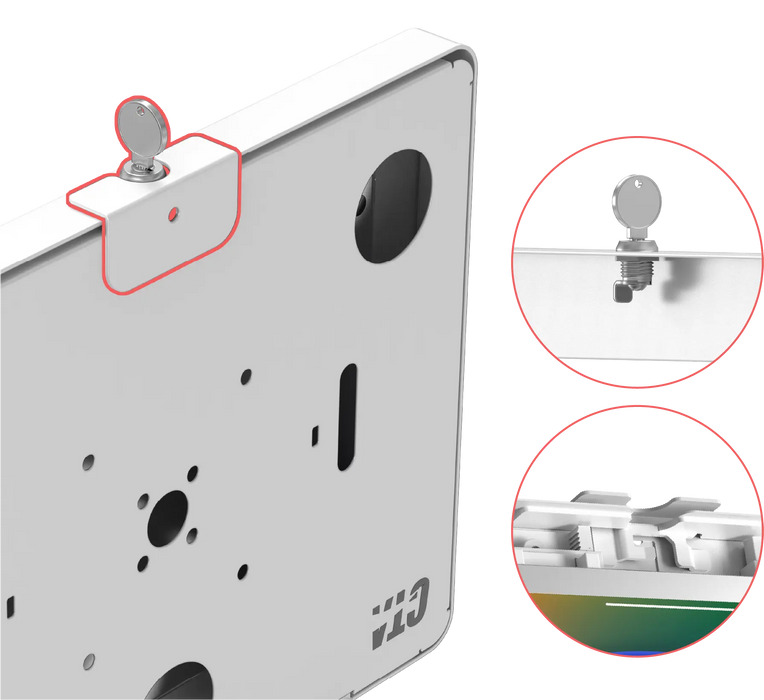 CTA