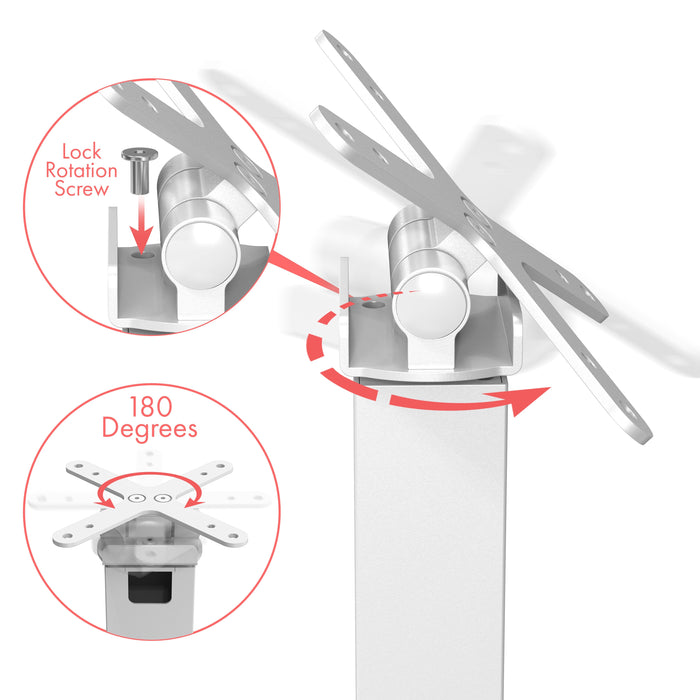 Lock Rotation Screw

180 Degrees