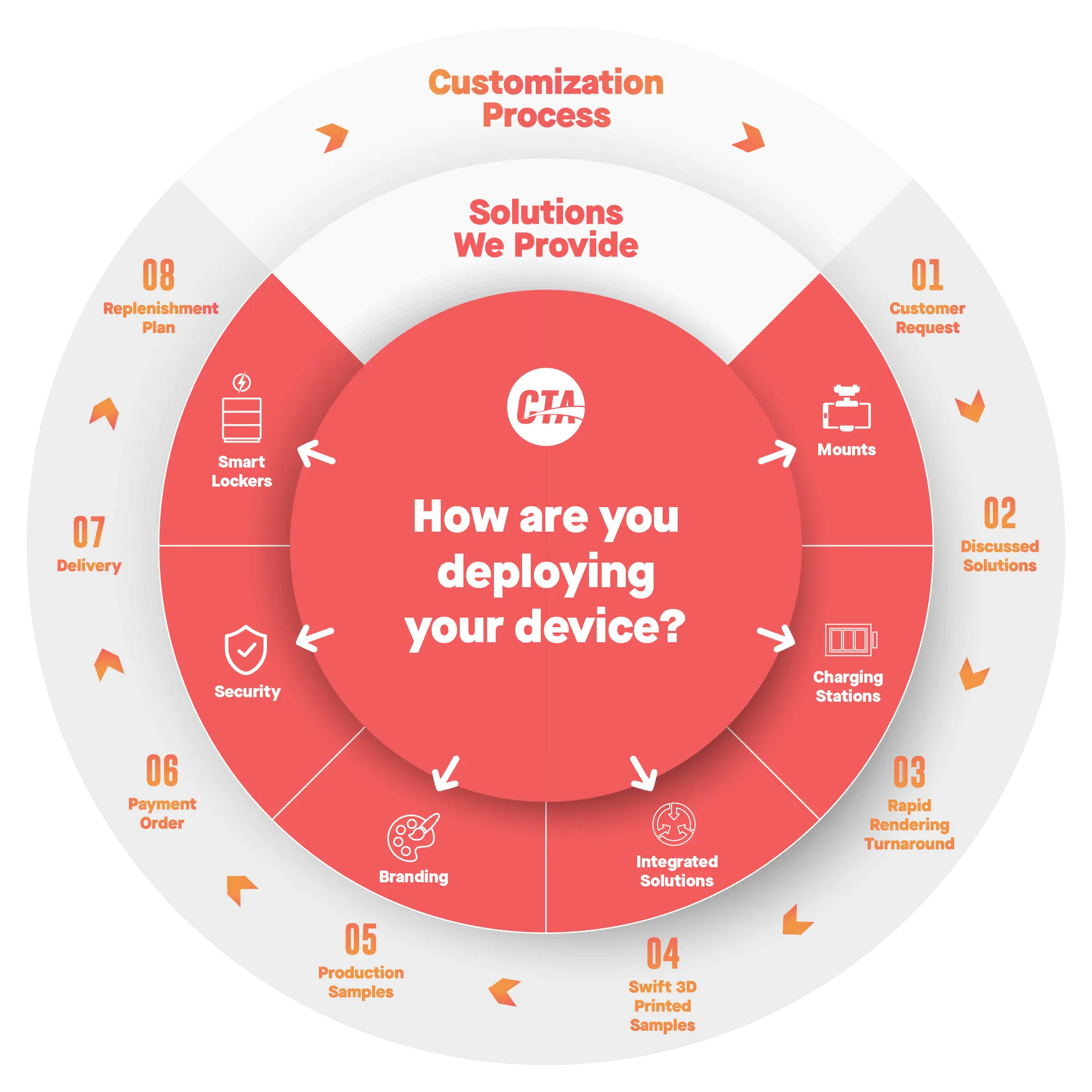 Customization Process

Solutions We Provide

CTA

How are you deploying your device?

Mounts

Charging Stations

Integrated Solutions

Branding

Security

Smart Lockers

01
Customer Request

02
Discussed Solutions

03
Rapid Rendering Turnaround

04
Swift 3D Printed Samples

05
Production Samples

06
Payment Order

07
Delivery

08
Replenishment Plan